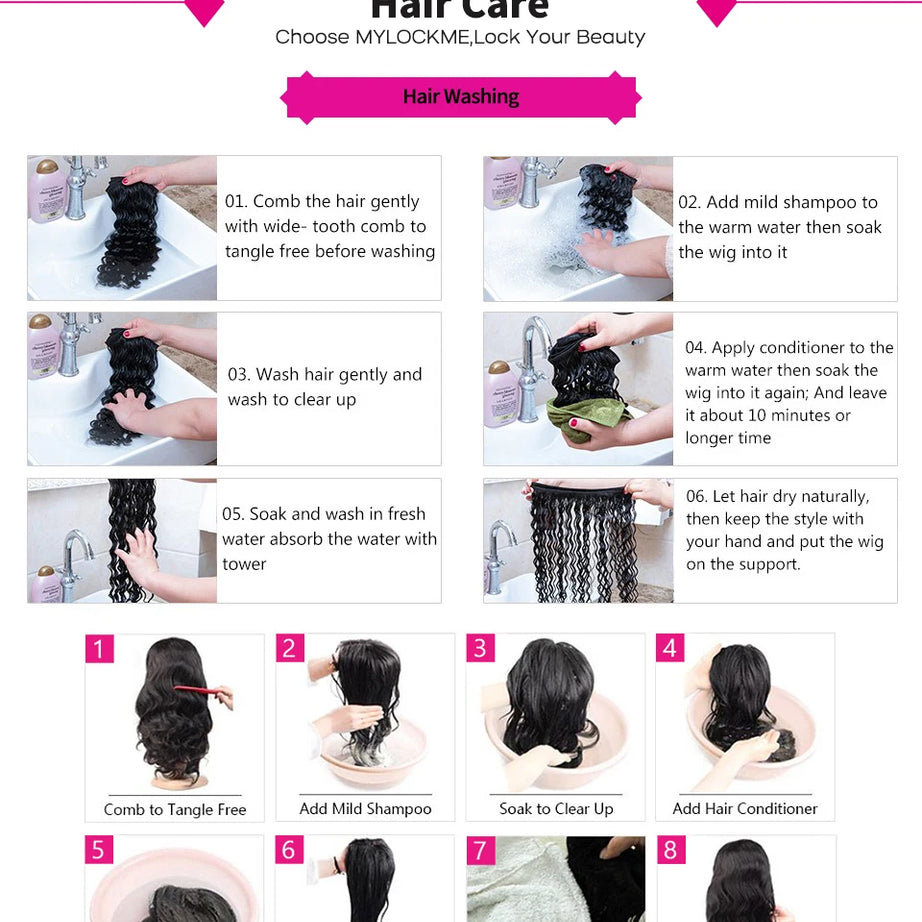 Hair Care

Choose MYLOCKME,Lock Your Beauty

Hair Washing

01. Comb the hair gently with wide- tooth comb to tangle free before washing

02. Add mild shampoo to the warm water then soak the wig into it

03. Wash hair gently and wash to clear up

04. Apply conditioner to the warm water then soak the wig into it again; And leave it about 10 minutes or longer time

05. Soak and wash in fresh water absorb the water with tower

06. Let hair dry naturally, then keep the style with your hand and put the wig on the support.

1
Comb to Tangle Free

2
Add Mild Shampoo

3
Soak to Clear Up

4
Add Hair Conditioner

5

6

7

8