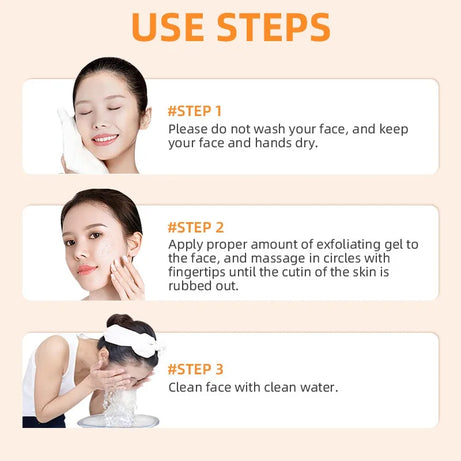 USE STEPS

#STEP 1
Please do not wash your face, and keep your face and hands dry.

#STEP 2
Apply proper amount of exfoliating gel to the face, and massage in circles with fingertips until the cutin of the skin is rubbed out.

#STEP 3
Clean face with clean water.