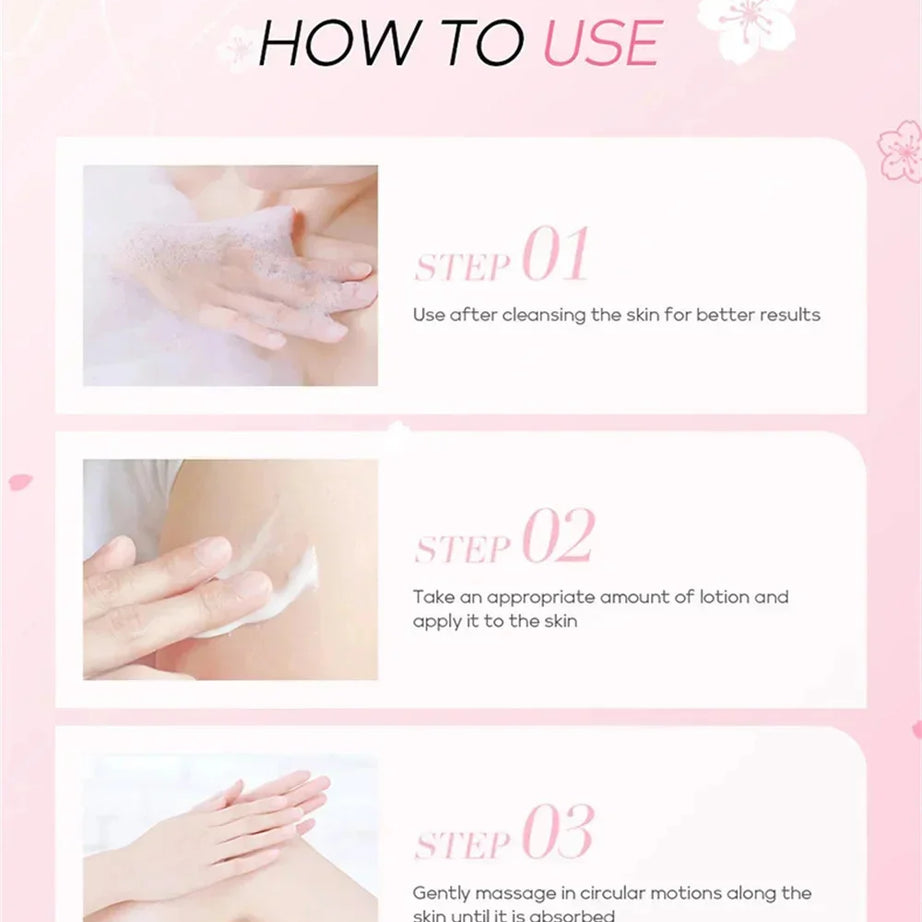 HOW TO USE

STEP 01

Use after cleansing the skin for better results

STEP 02

Take an appropriate amount of lotion and apply it to the skin

STEP 03

Gently massage in circular motions along the skin until it is absorbed