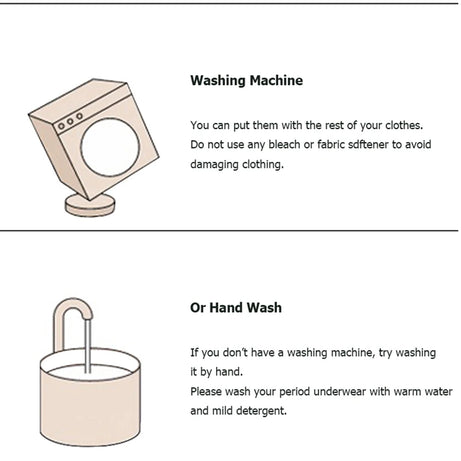 Washing Machine

You can put them with the rest of your clothes. Do not use any bleach or fabric sdftener to avoid damaging clothing.

Or Hand Wash

If you don't have a washing machine, try washing it by hand.
Please wash your period underwear with warm water and mild detergent.